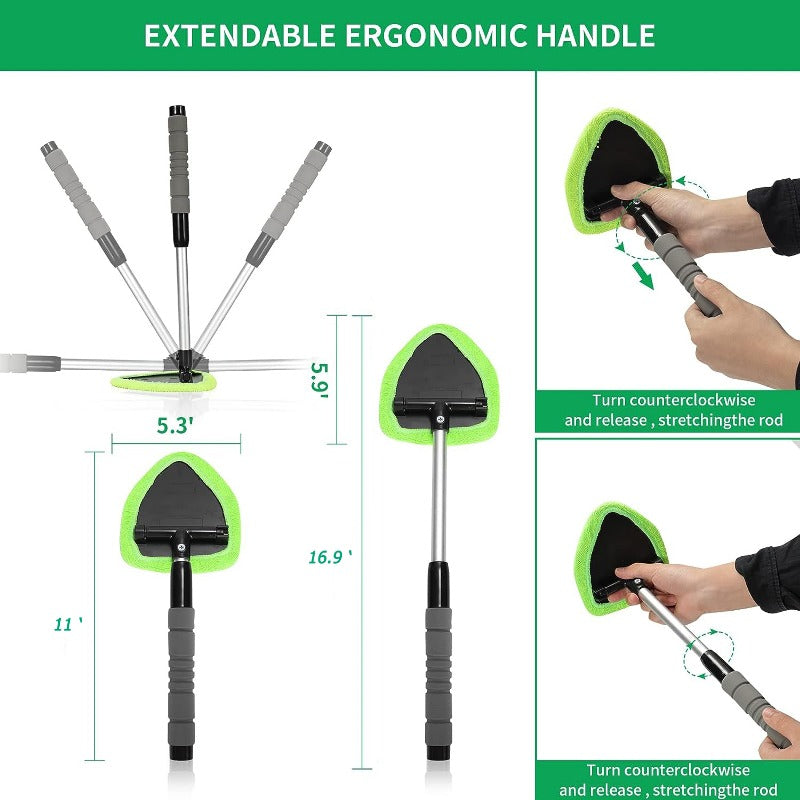 EXTENDABLE ERGONOMIC HANDLE

5.9'

5.3'

16.9 '

11 '

Turn counterclockwise and release , stretchingthe rod

Turn counterclockwise and release , stretchingthe rod