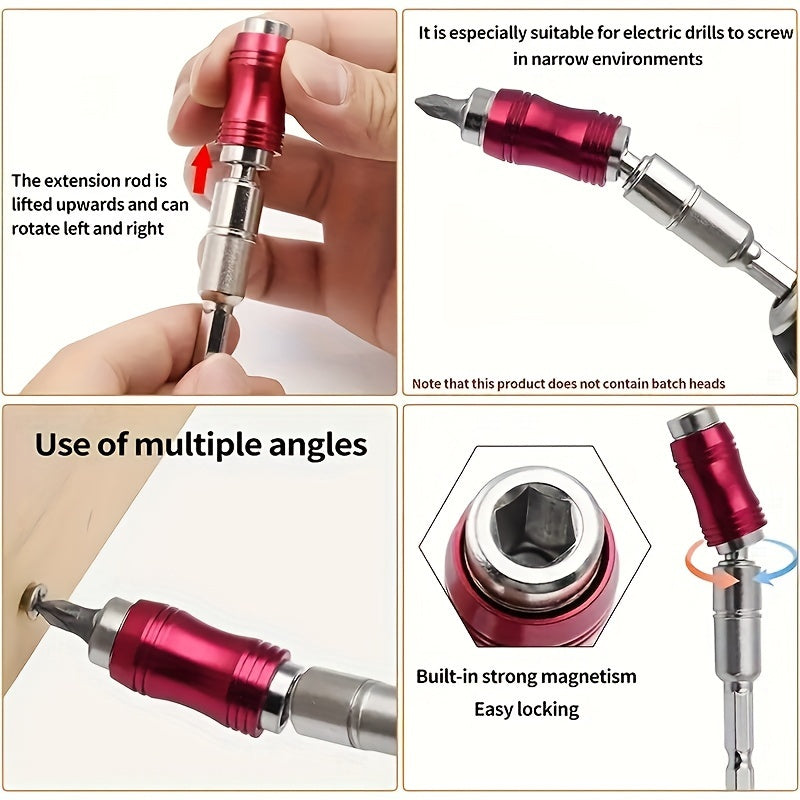 The extension rod is lifted upwards and can rotate left and right

It is especially suitable for electric drills to screw in narrow environments

Note that this product does not contain batch heads

Use of multiple angles

Built-in strong magnetism

Easy locking