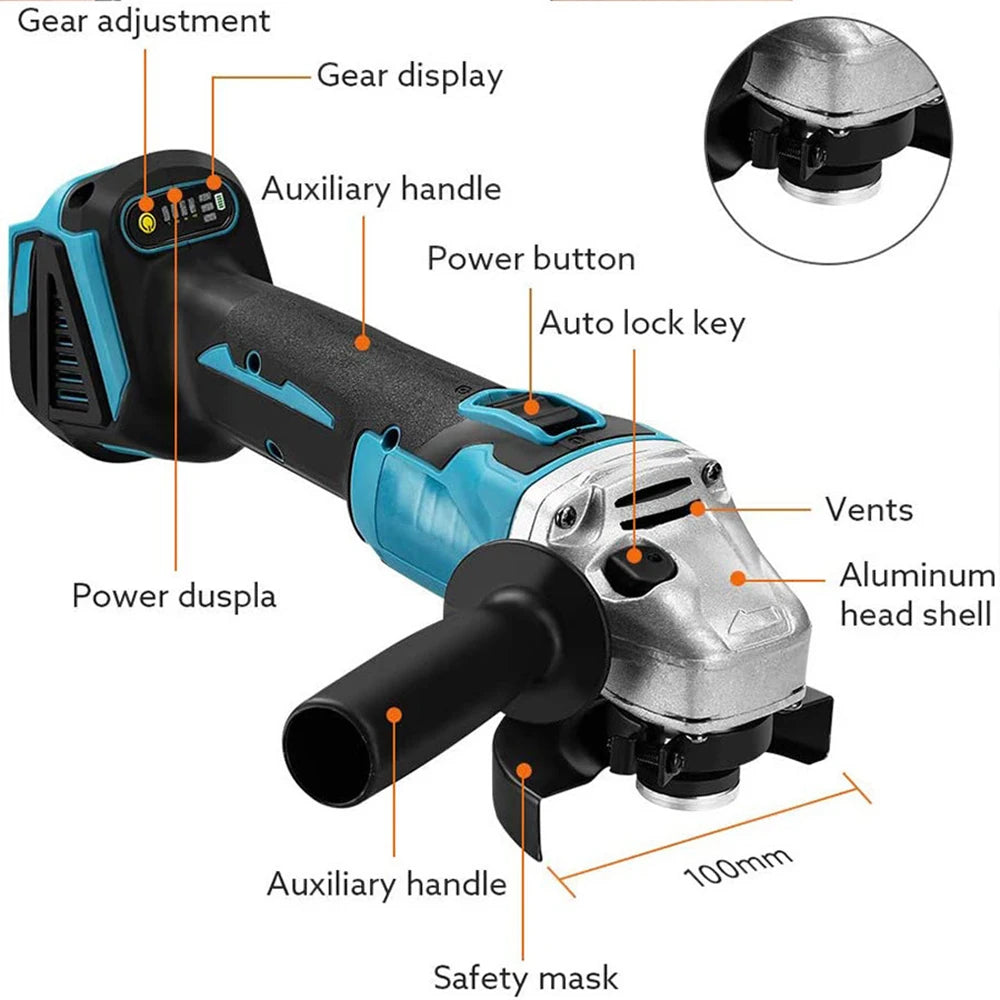 Gear adjustment
Gear display
Auxiliary handle
Power button
Auto lock key
Vents
Aluminum head shell
Power duspla
Auxiliary handle
100mm
Safety mask