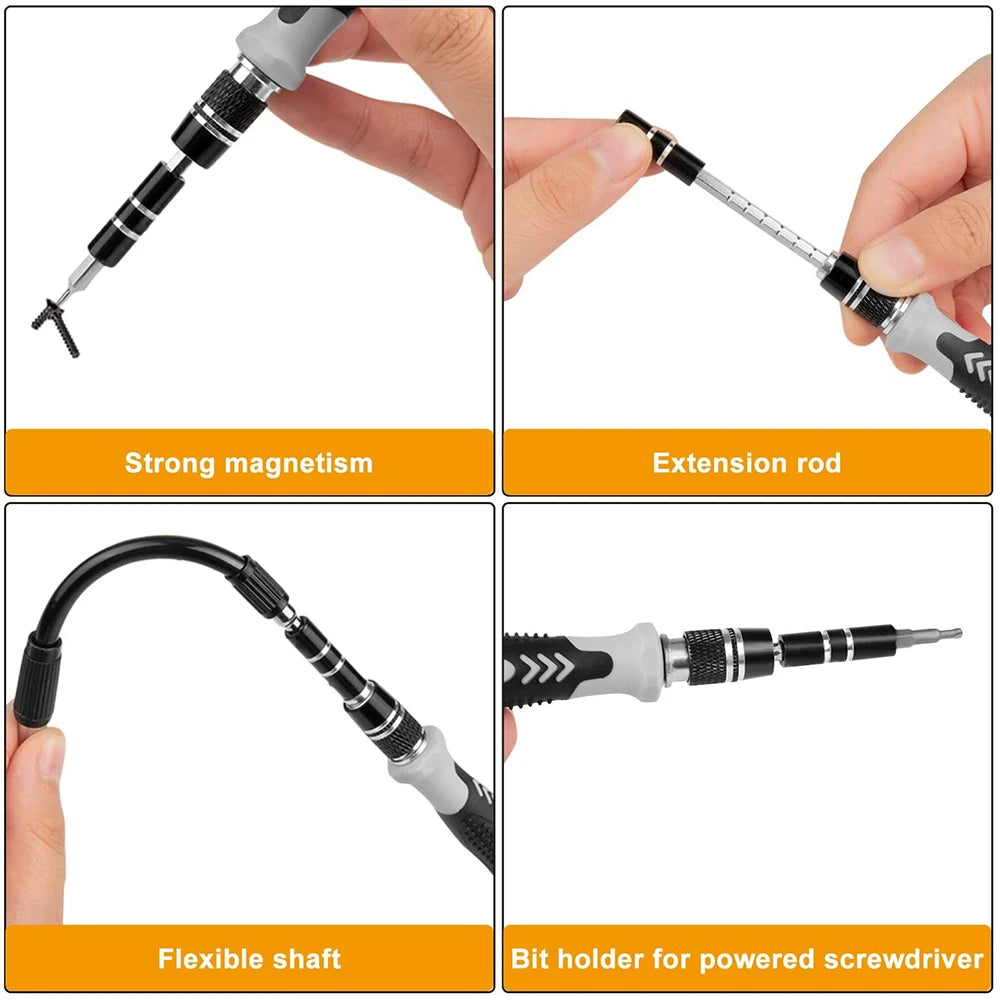 Strong magnetism

Extension rod

Flexible shaft

Bit holder for powered screwdriver