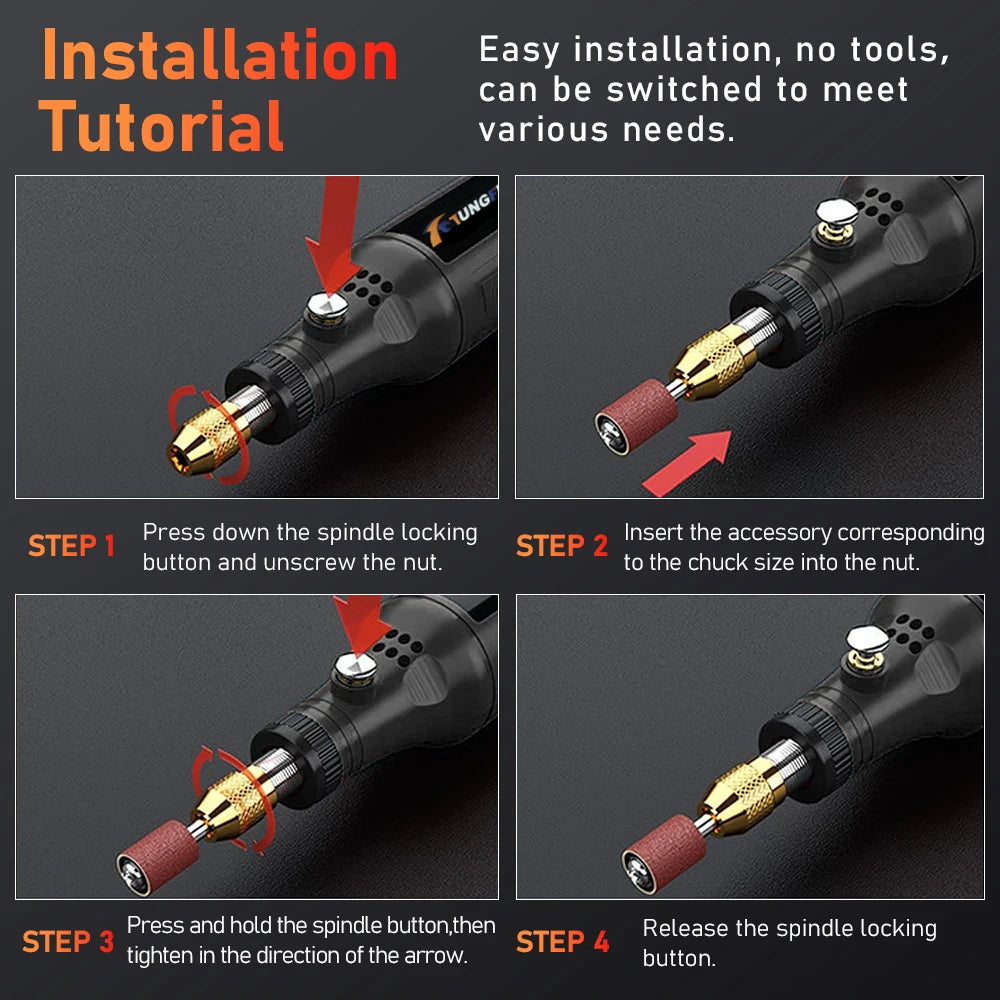 Installation Tutorial

Easy installation, no tools, can be switched to meet various needs.

TUNGF

STEP 1 Press down the spindle locking button and unscrew the nut.

STEP 2 Insert the accessory corresponding to the chuck size into the nut.

STEP 3 Press and hold the spindle button,then tighten in the direction of the arrow.

STEP 4 Release the spindle locking button.