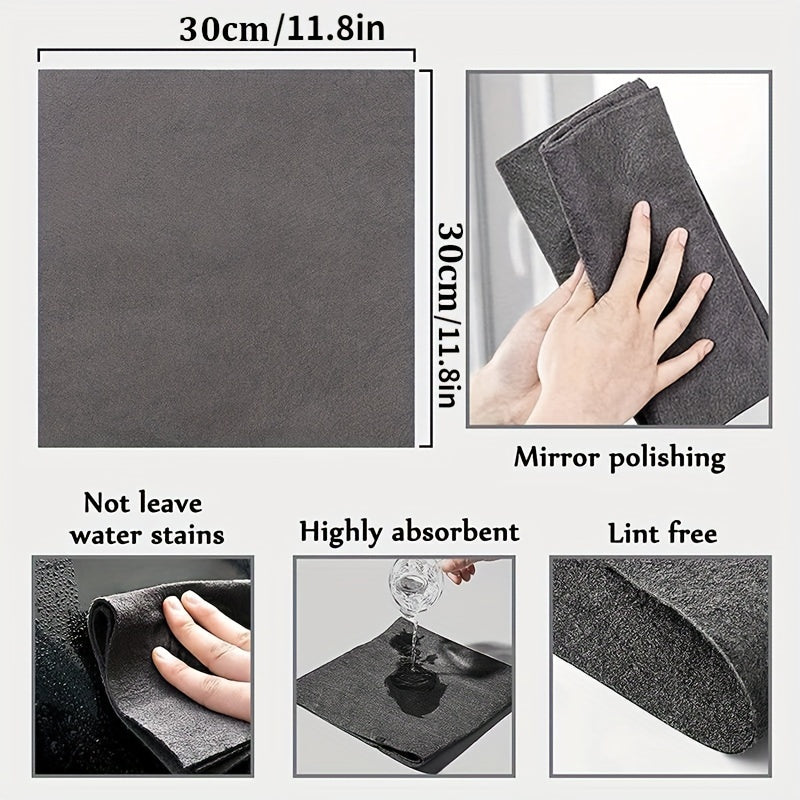 30cm/11.8in

30cm/11.8in

Mirror polishing

Not leave water stains

Highly absorbent

Lint free