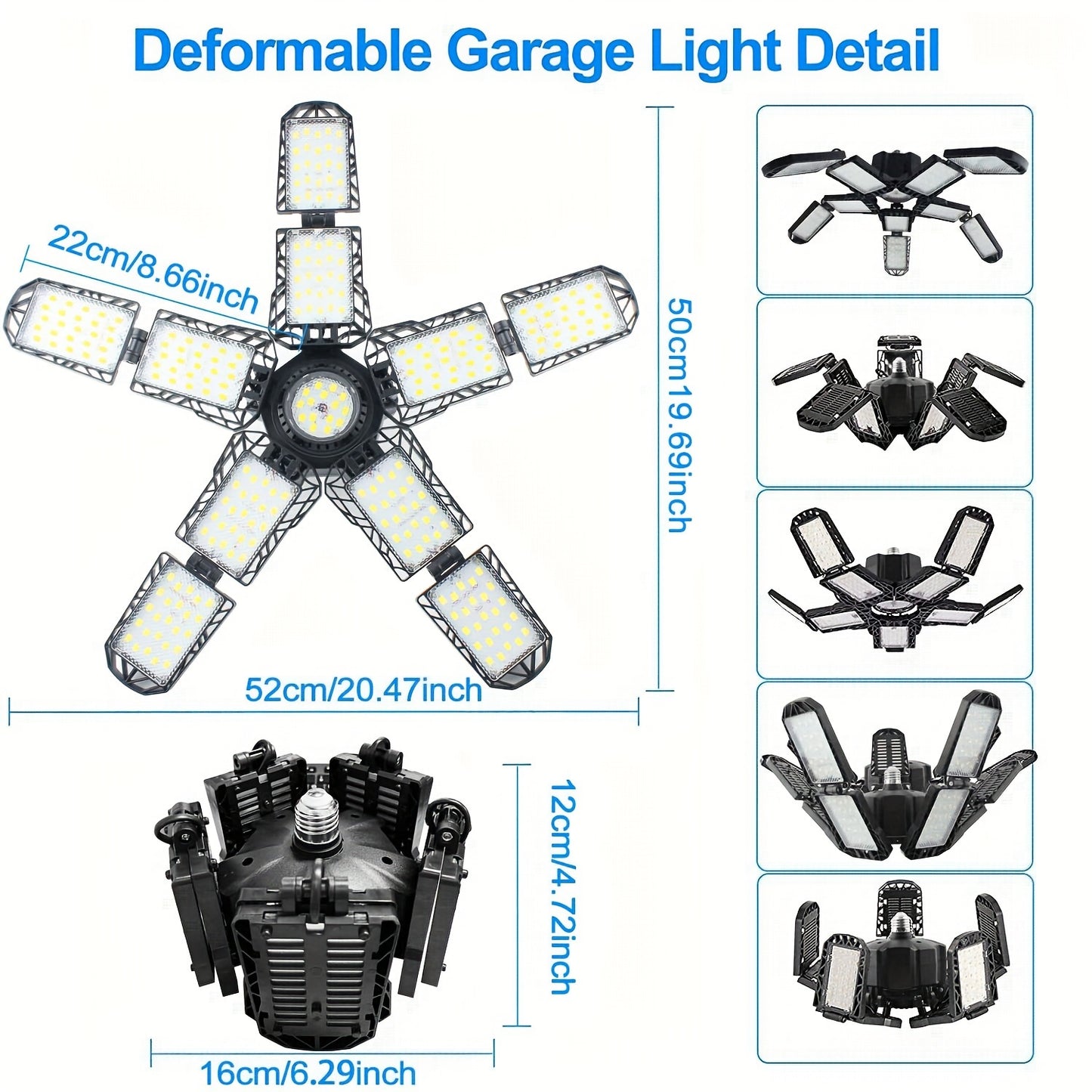 Deformable Garage Light Detail

22cm/8.66inch

50cm19.69inch

52cm/20.47inch

12cm/4.72inch

16cm/6.29inch