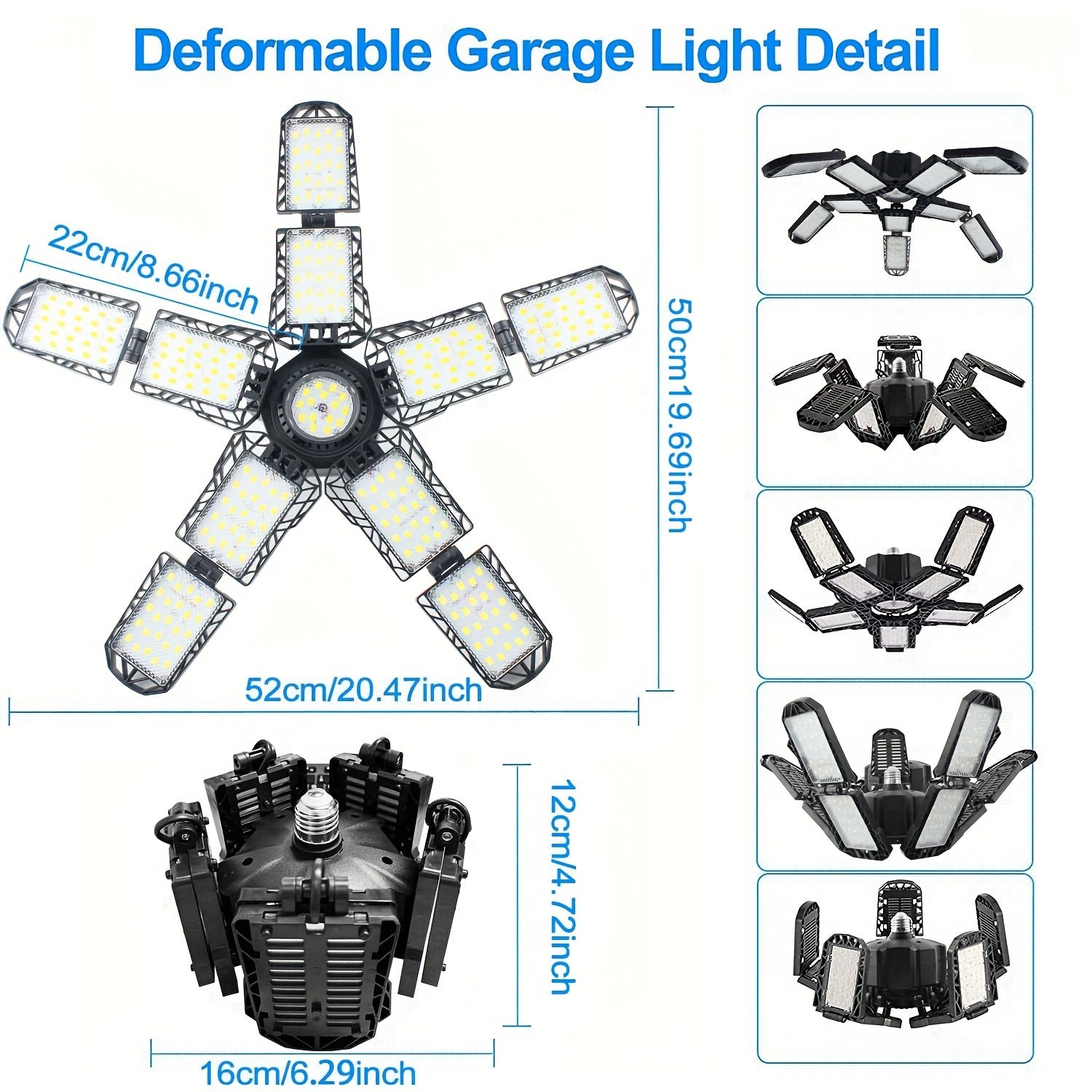 Deformable Garage Light Detail

22cm/8.66inch

50cm19.69inch

52cm/20.47inch

12cm/4.72inch

16cm/6.29inch